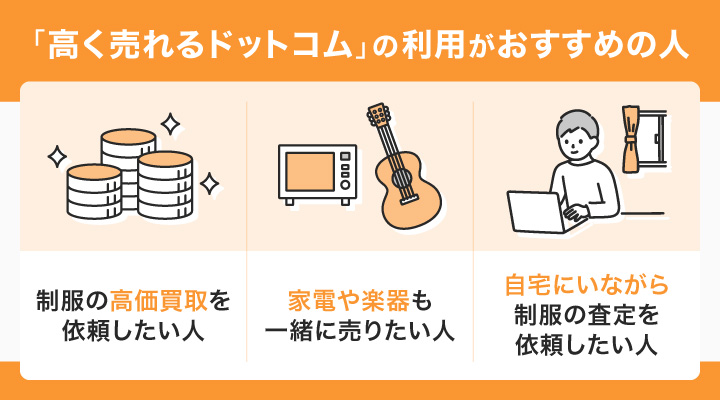 「高く売れるドットコム」の利用がおすすめの人

制服の高価買取を依頼したい人

家電や楽器も一緒に売りたい人

自宅にいながら制服の査定を依頼したい人